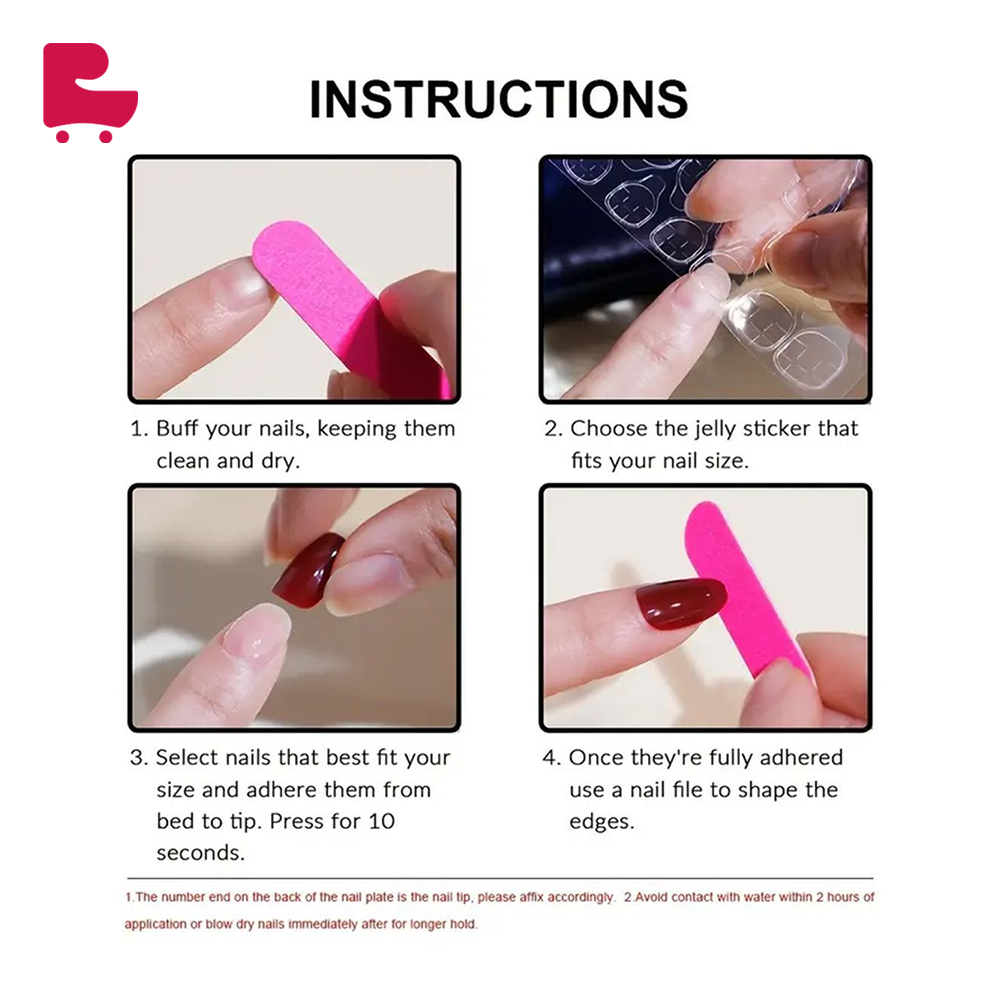 INSTRUCTIONS

1. Buff your nails, keeping them clean and dry.

2. Choose the jelly sticker that fits your nail size.

3. Select nails that best fit your size and adhere them from bed to tip. Press for 10 seconds.

4. Once they're fully adhered use a nail file to shape the edges.

1.The number end on the back of the nail plate is the nail tip, please affix accordingly. 2.Avoid contact with water within 2 hours of application or blow dry nails immediately after for longer hold.